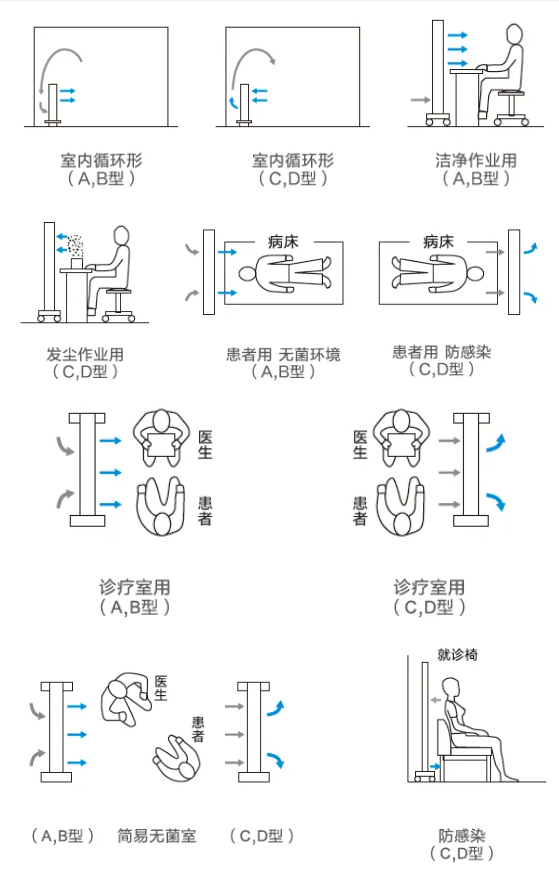 室内循环形
（A,B型）

室内循环形
（C,D型）

洁净作业用
（A,B型）

发尘作业用
（C,D型）

病床
患者用 无菌环境
（A,B型）

病床
患者用 防感染
（C,D型）

医生
患者
诊疗室用
（A,B型）

医生
患者
诊疗室用
（C,D型）

医生
患者
（A,B型） 简易无菌室 （C,D型）

就诊椅
防感染
（C,D型）